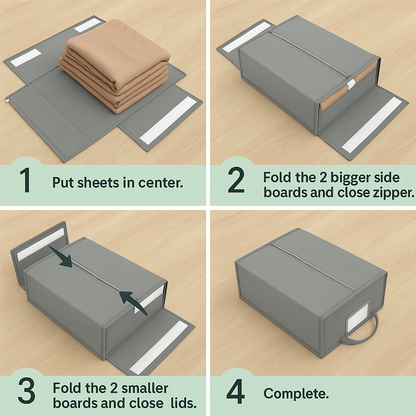 1 Put sheets in center.

2 Fold the 2 bigger side boards and close zipper.

3 Fold the 2 smaller boards and close lids.

4 Complete.